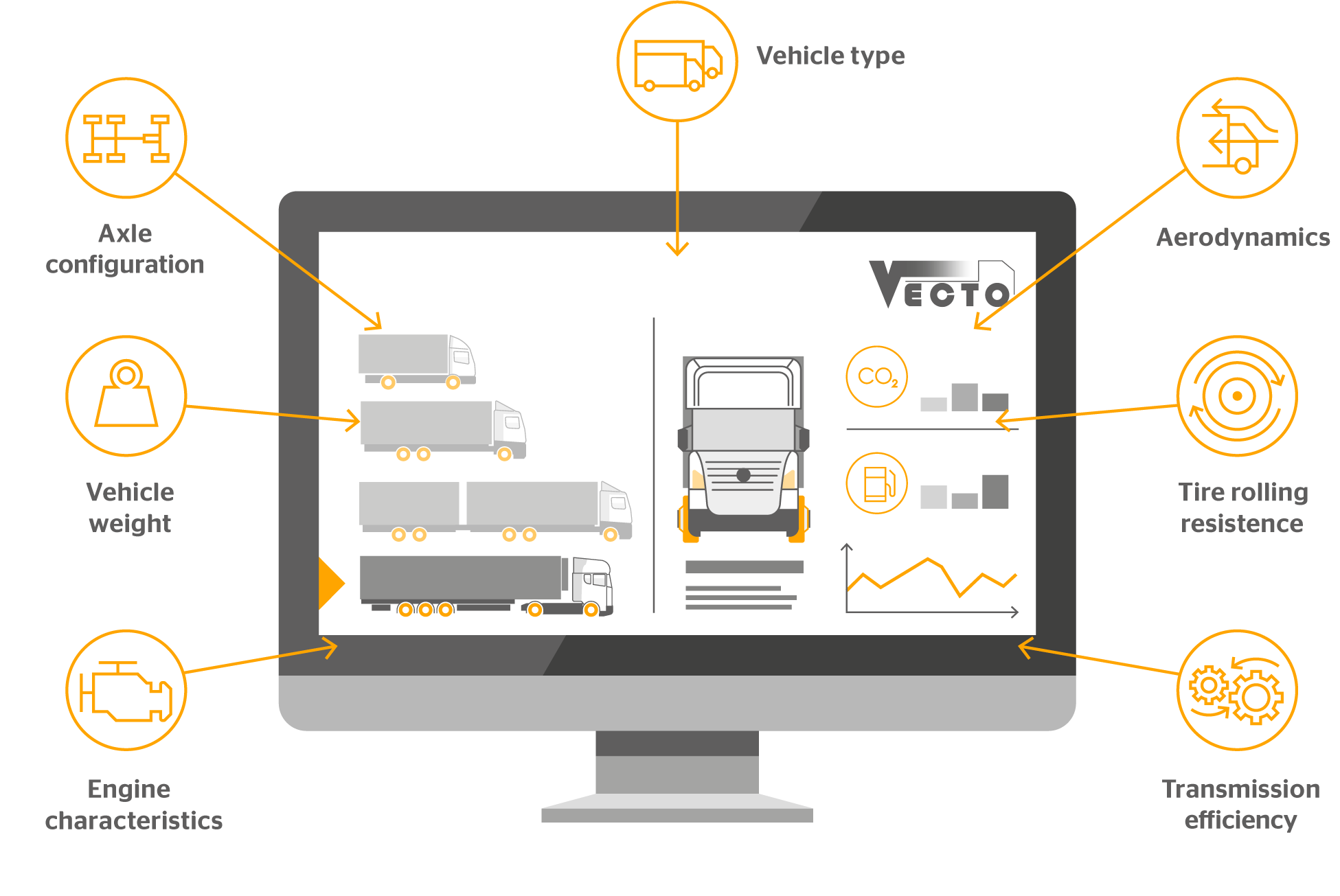 Vehicle type

Axle configuration

Aerodynamics

VECTO

$CO_2$

Vehicle weight

Tire rolling resistence

Engine characteristics

Transmission efficiency