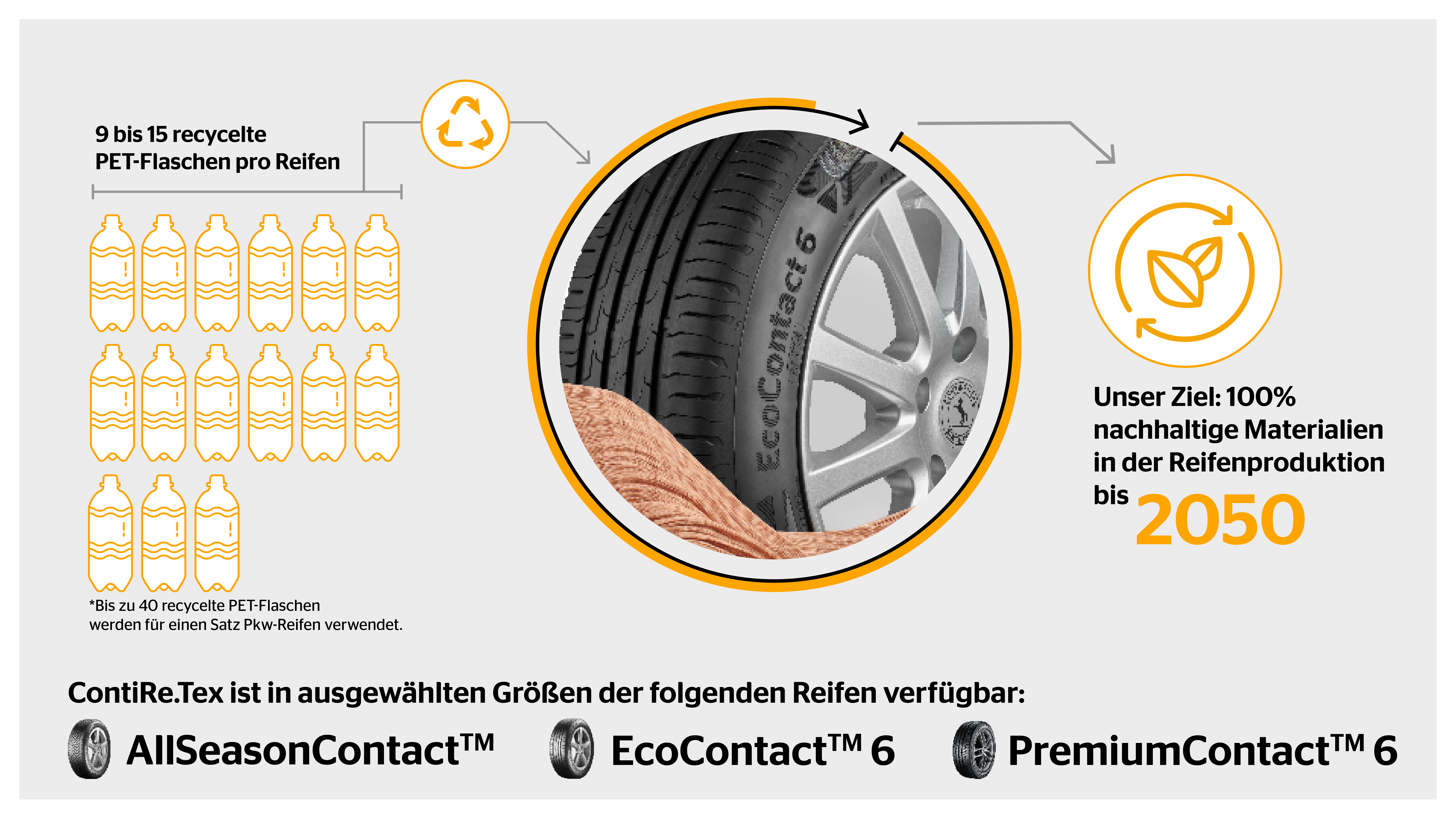 9 bis 15 recycelte PET-Flaschen pro Reifen

*Bis zu 40 recycelte PET-Flaschen werden für einen Satz Pkw-Reifen verwendet.

EcoContact 6

Unser Ziel: 100% nachhaltige Materialien in der Reifenproduktion bis 2050

ContiRe.Tex ist in ausgewählten Größen der folgenden Reifen verfügbar:

AllSeasonContact™ EcoContact™ 6 PremiumContact™ 6